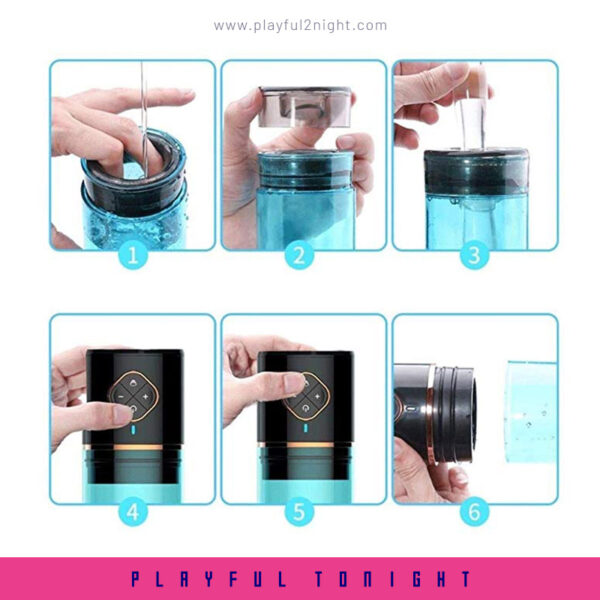 www.playful2night.com

1

2

3

4

5

6

PLAYFUL TONIGHT