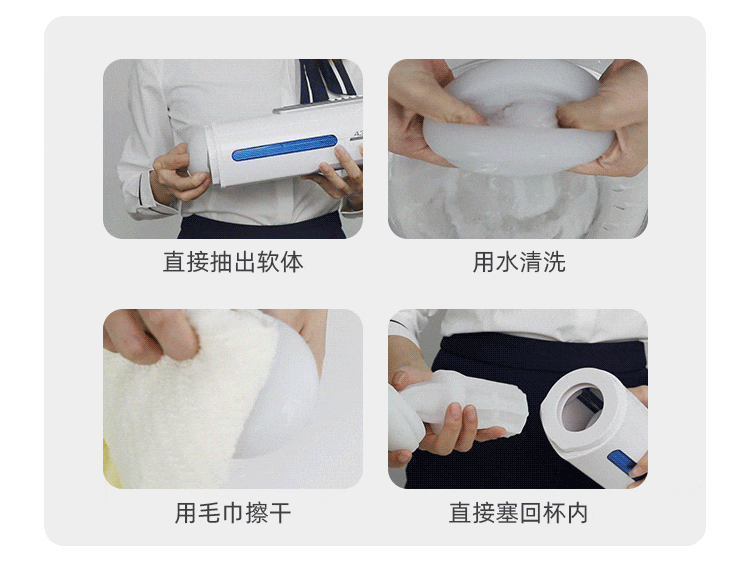 直接抽出软体

用水清洗

用毛巾擦干

直接塞回杯内